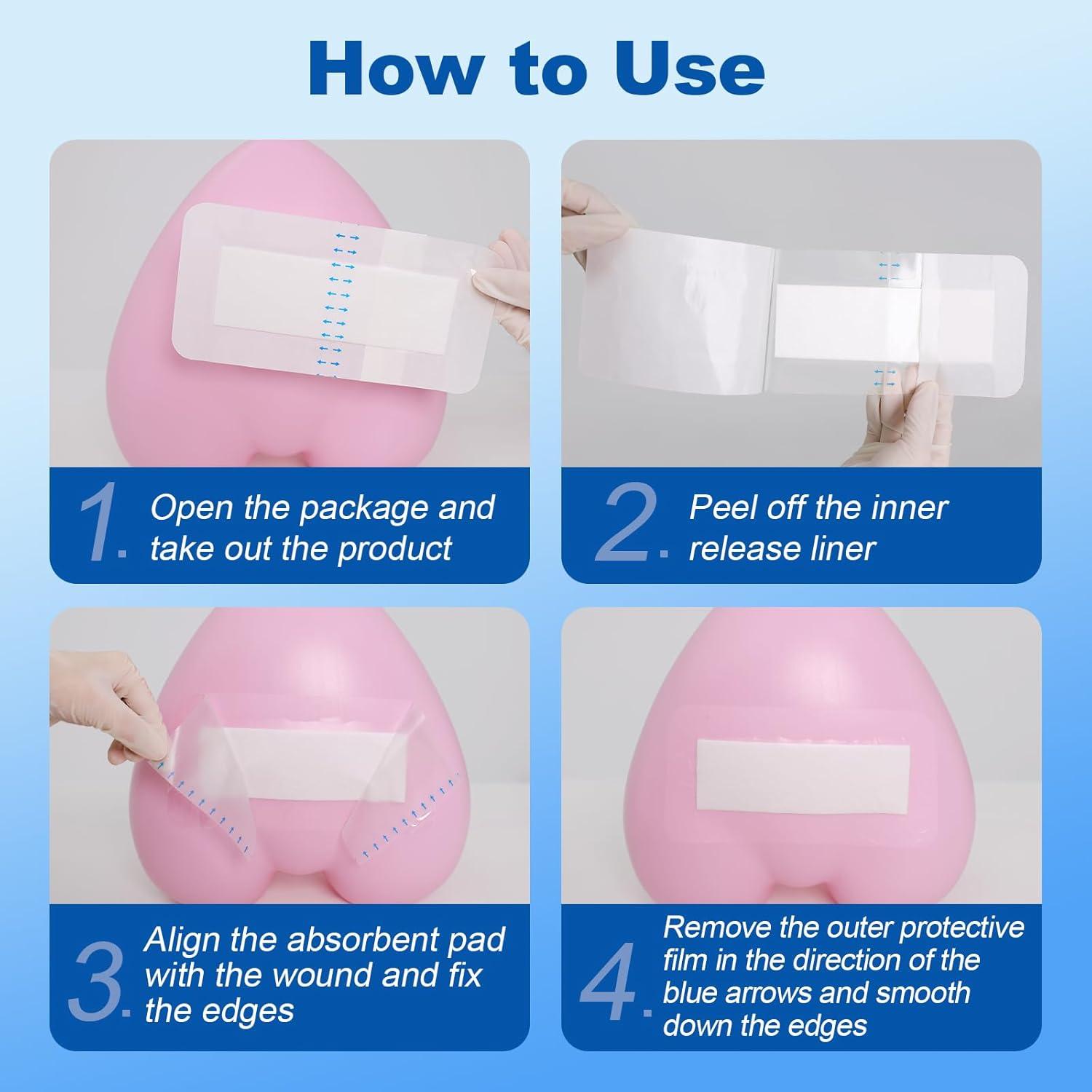 How to Use

1. Open the package and take out the product

2. Peel off the inner release liner

3. Align the absorbent pad with the wound and fix the edges

4. Remove the outer protective film in the direction of the blue arrows and smooth down the edges