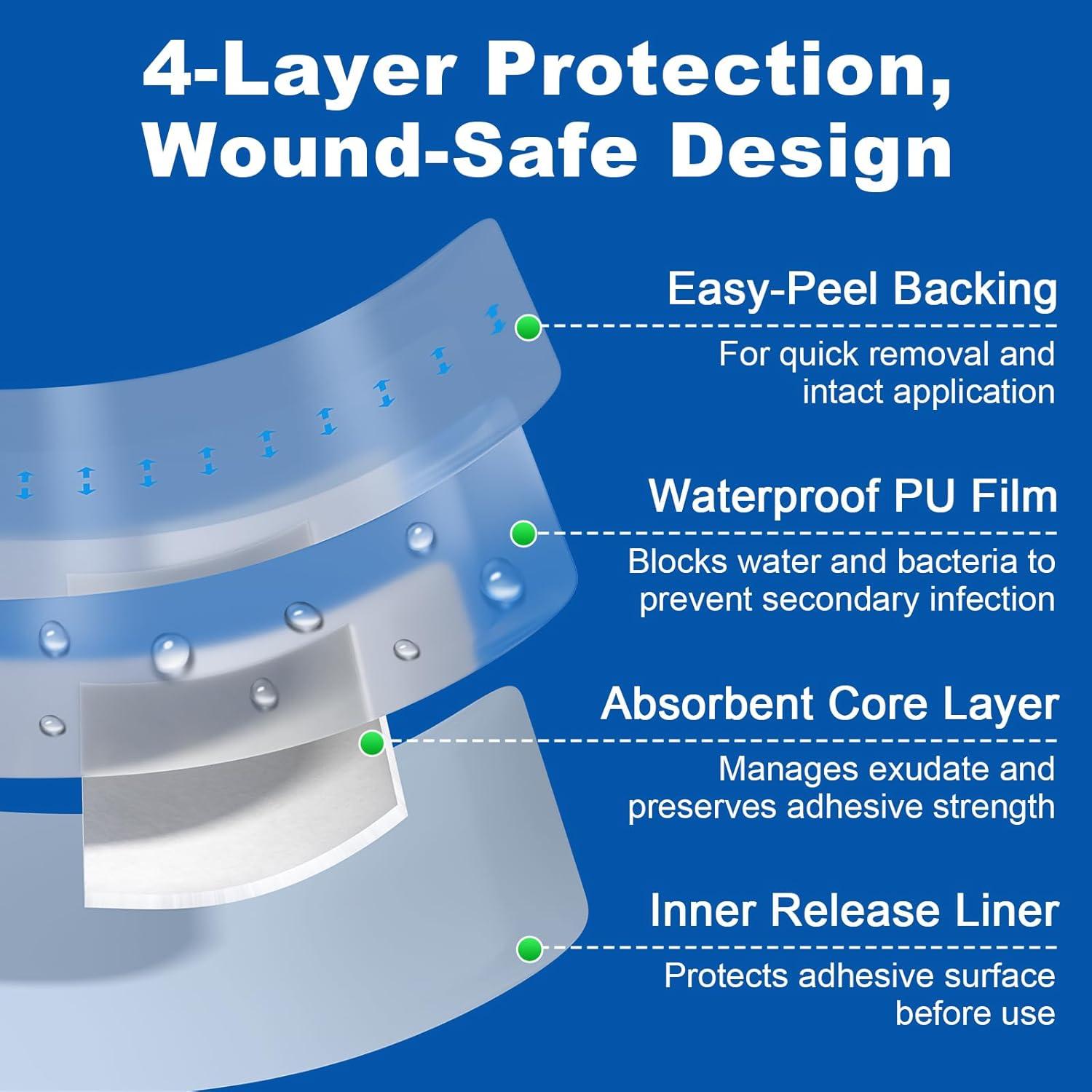 4-Layer Protection, Wound-Safe Design

Easy-Peel Backing

For quick removal and intact application

Waterproof PU Film

Blocks water and bacteria to prevent secondary infection

Absorbent Core Layer

Manages exudate and preserves adhesive strength

Inner Release Liner

Protects adhesive surface before use