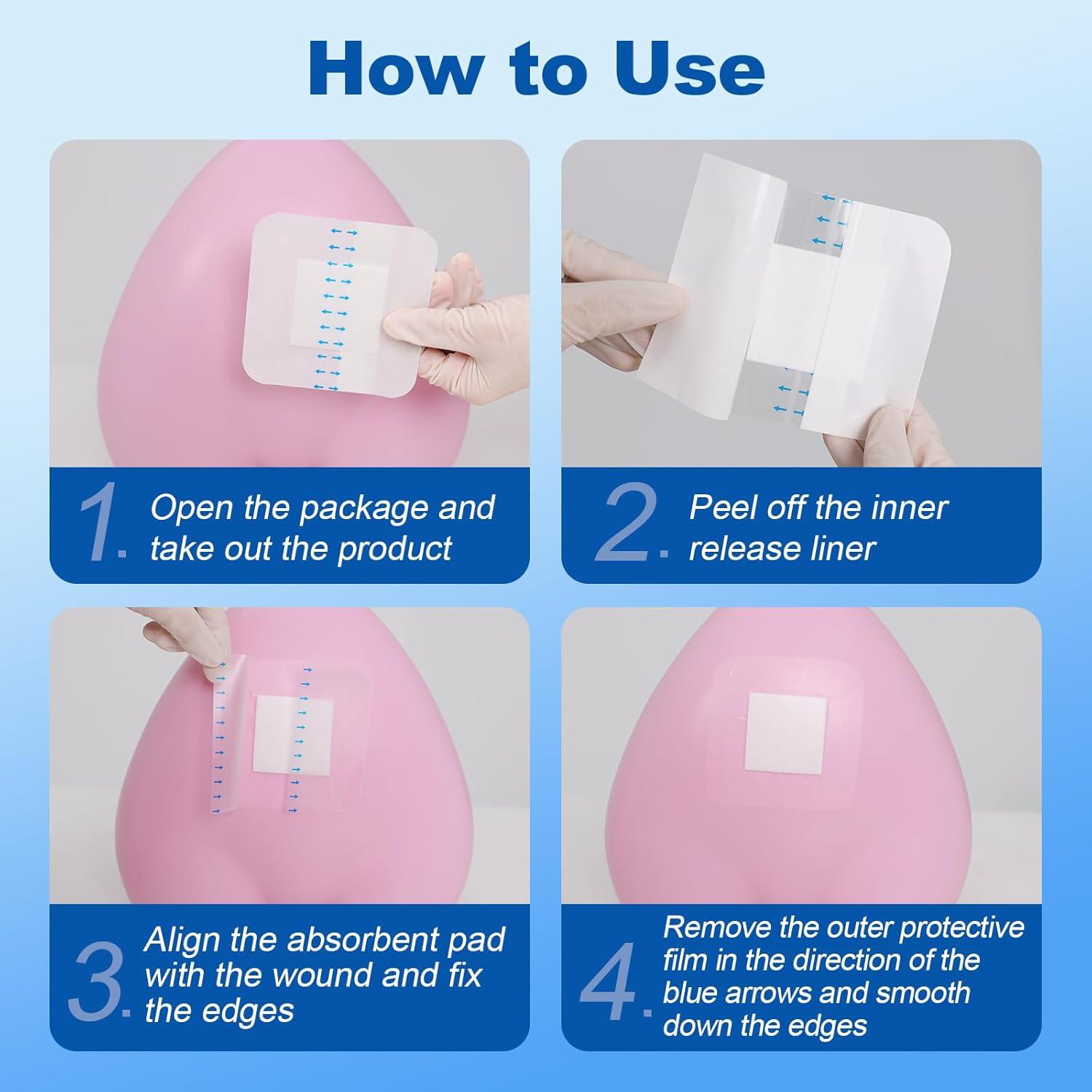 How to Use

1. Open the package and take out the product

2. Peel off the inner release liner

3. Align the absorbent pad with the wound and fix the edges

4. Remove the outer protective film in the direction of the blue arrows and smooth down the edges