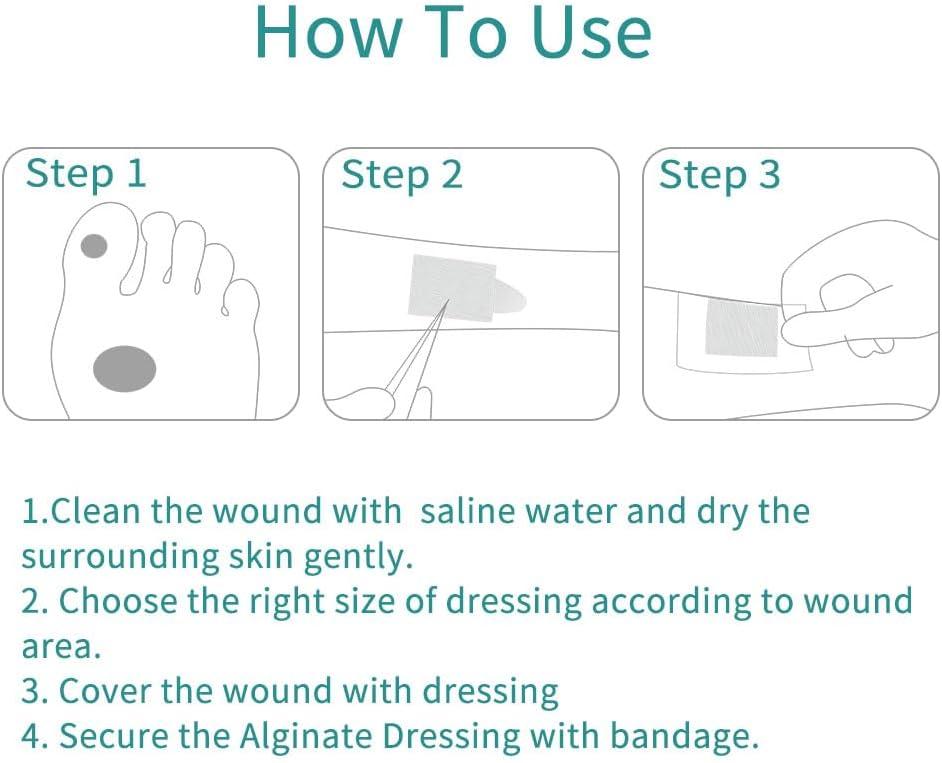 How To Use

Step 1

Step 2

Step 3

1.Clean the wound with saline water and dry the surrounding skin gently.
2. Choose the right size of dressing according to wound area.
3. Cover the wound with dressing
4. Secure the Alginate Dressing with bandage.