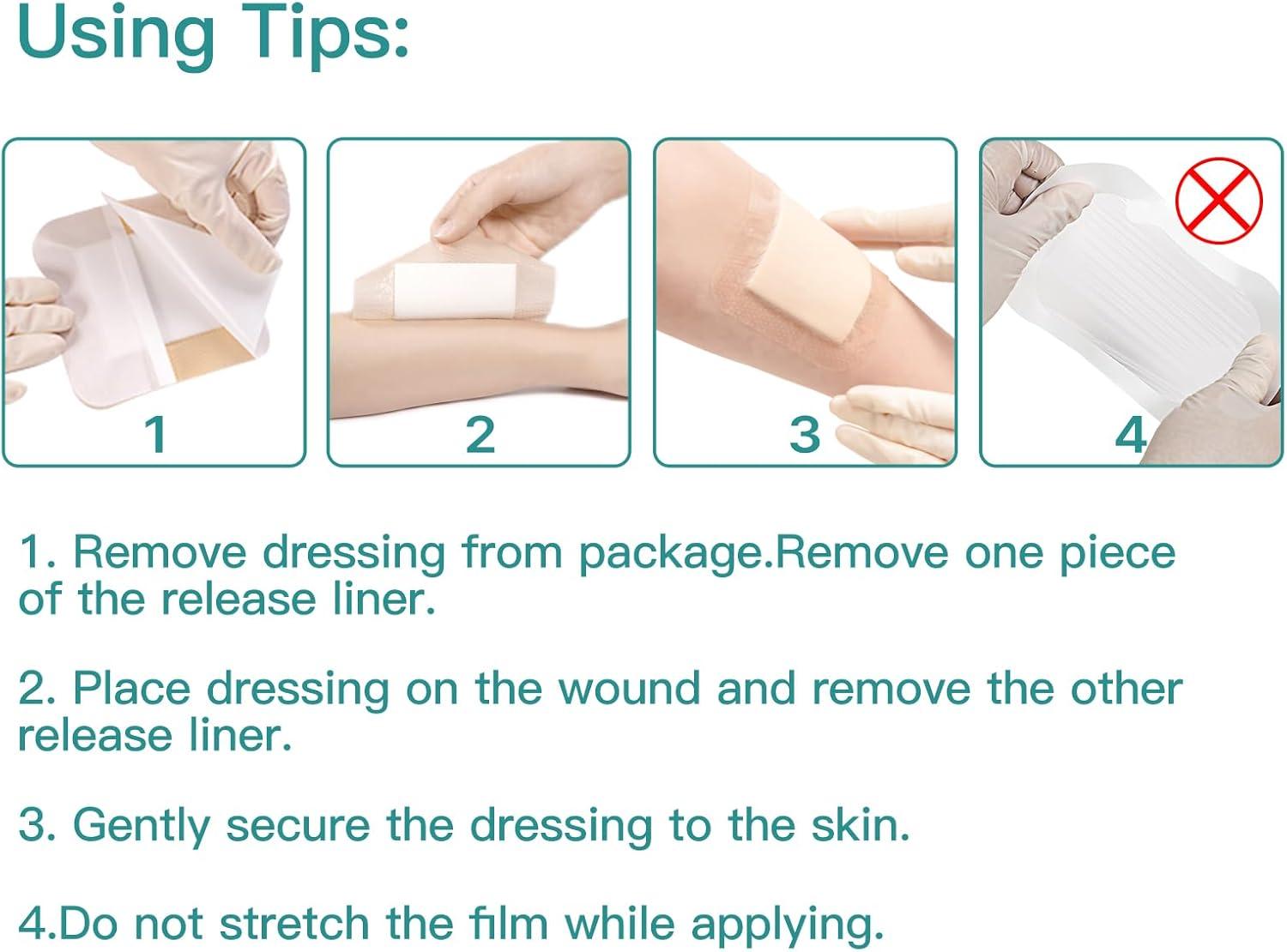 Using Tips:

1

2

3

4

1. Remove dressing from package.Remove one piece of the release liner.

2. Place dressing on the wound and remove the other release liner.

3. Gently secure the dressing to the skin.

4.Do not stretch the film while applying.