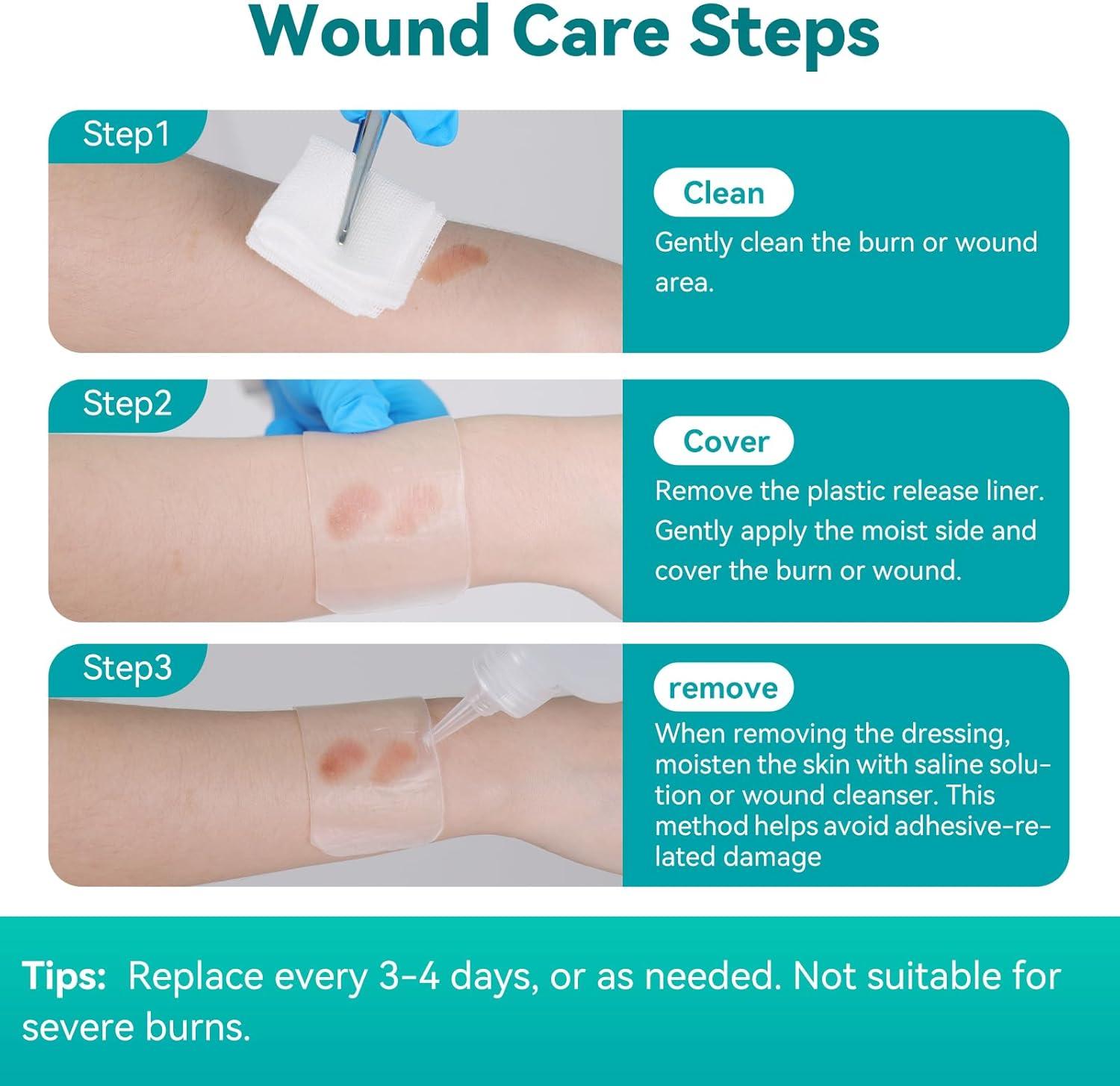 Wound Care Steps

Step1

Clean
Gently clean the burn or wound area.

Step2

Cover
Remove the plastic release liner. Gently apply the moist side and cover the burn or wound.

Step3

remove
When removing the dressing, moisten the skin with saline solution or wound cleanser. This method helps avoid adhesive-related damage

Tips: Replace every 3-4 days, or as needed. Not suitable for severe burns.