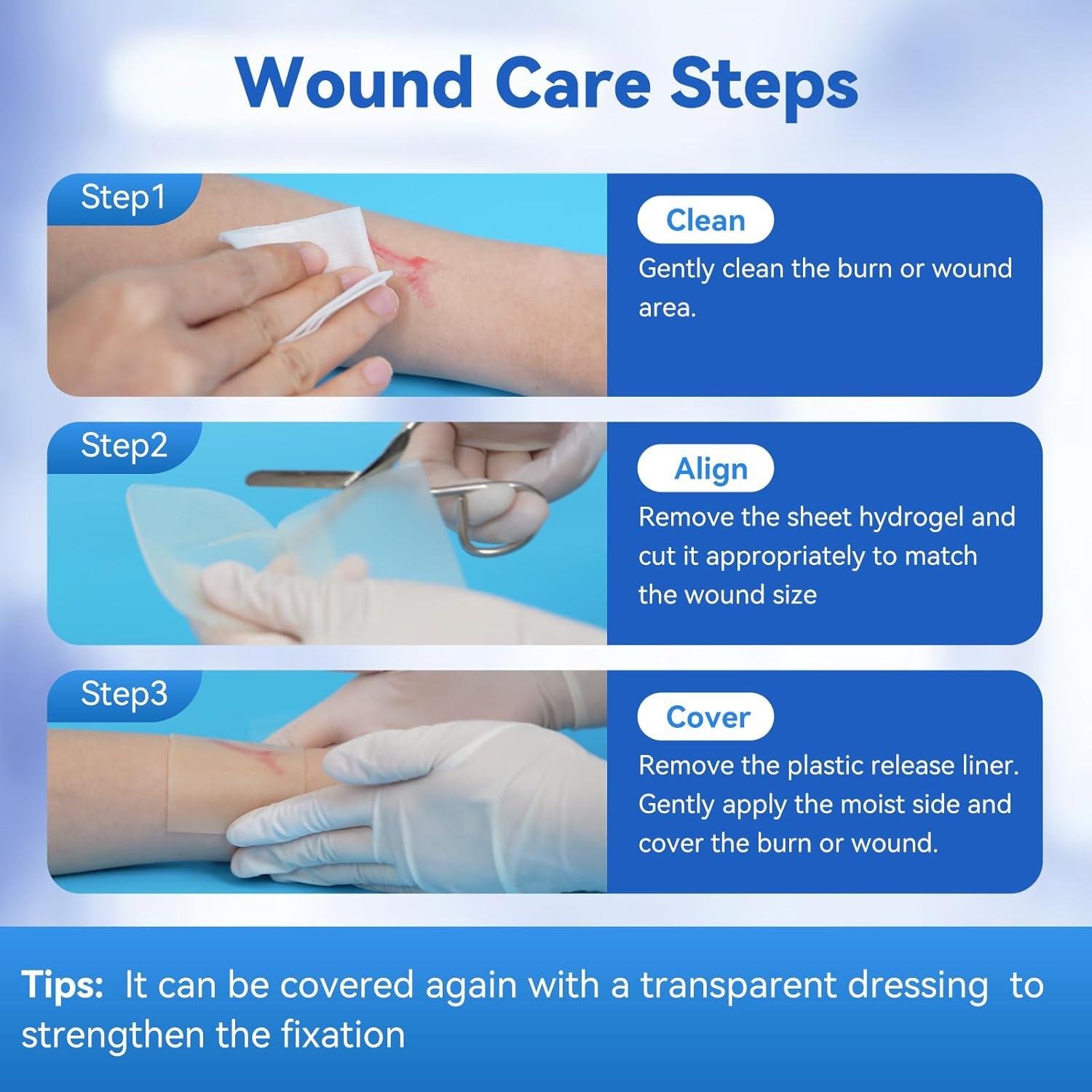 Wound Care Steps

Step1

Clean

Gently clean the burn or wound area.

Step2

Align

Remove the sheet hydrogel and cut it appropriately to match the wound size

Step3

Cover

Remove the plastic release liner. Gently apply the moist side and cover the burn or wound.

Tips: It can be covered again with a transparent dressing to strengthen the fixation