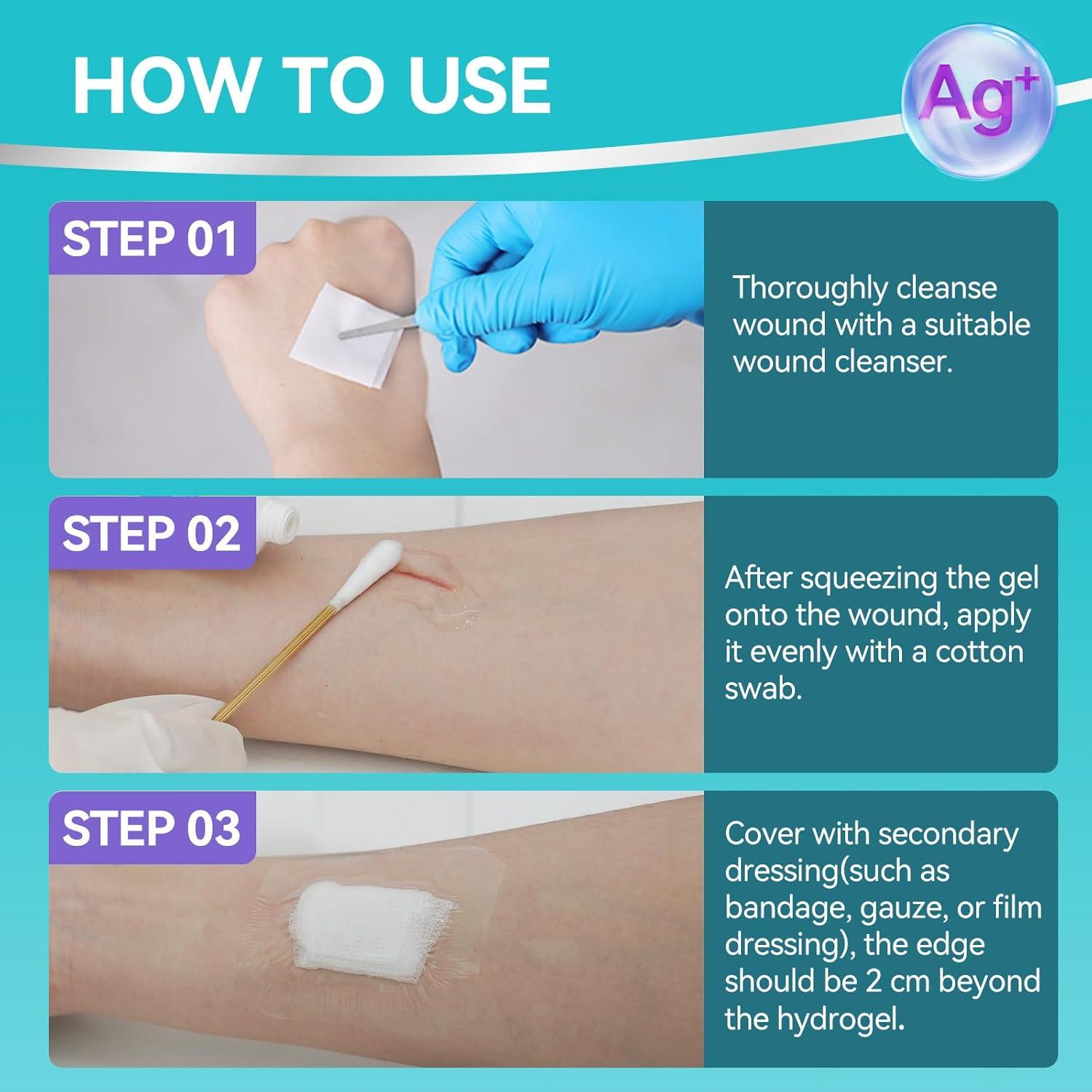 HOW TO USE

$Ag^+$

STEP 01

Thoroughly cleanse wound with a suitable wound cleanser.

STEP 02

After squeezing the gel onto the wound, apply it evenly with a cotton swab.

STEP 03

Cover with secondary dressing(such as bandage, gauze, or film dressing), the edge should be 2 cm beyond the hydrogel.